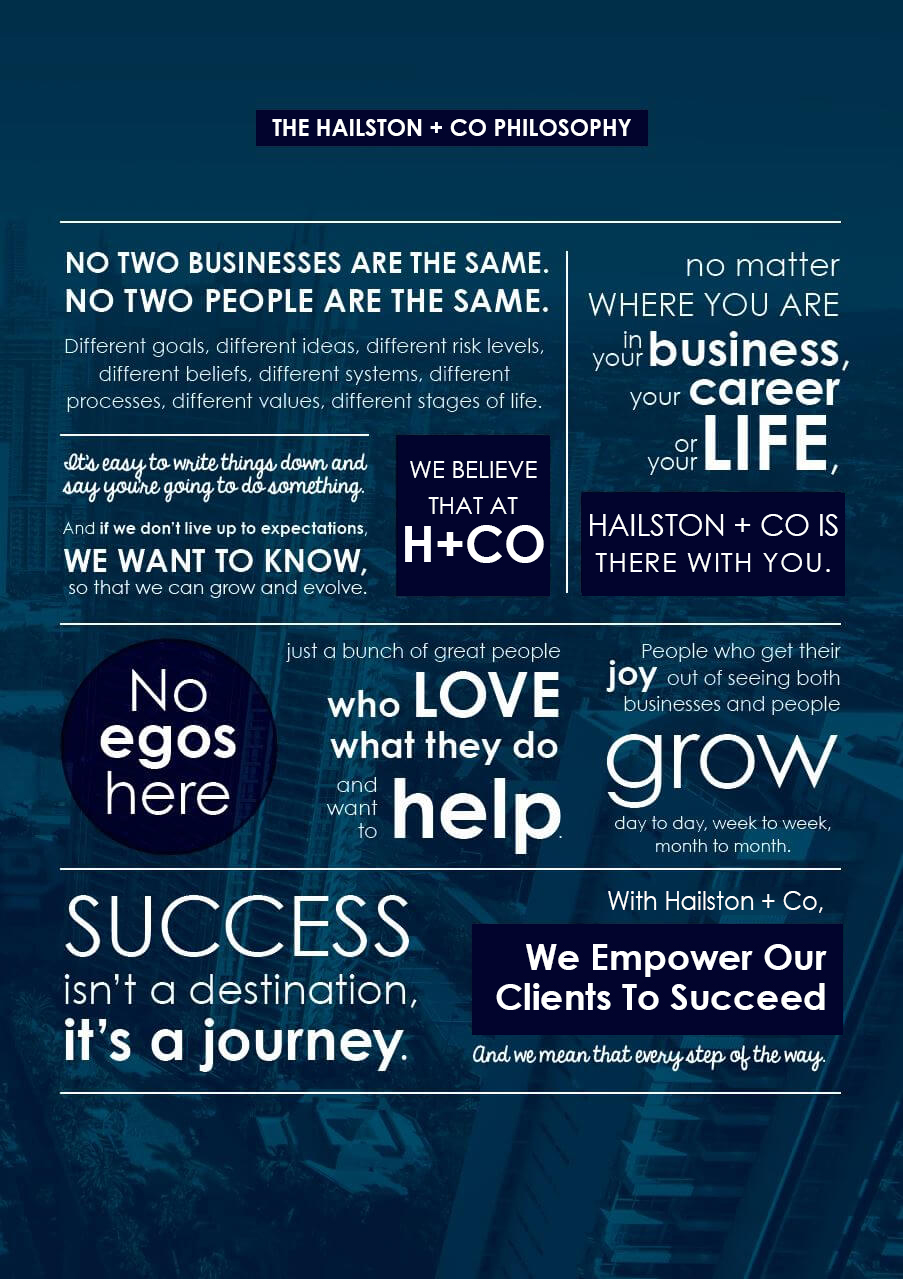 THE HAILSTON + CO PHILOSOPHY

NO TWO BUSINESSES ARE THE SAME.
NO TWO PEOPLE ARE THE SAME.

Different goals, different ideas, different risk levels, different beliefs, different systems, different processes, different values, different stages of life.

It's easy to write things down and say you're going to do something.

And if we don't live up to expectations, WE WANT TO KNOW, so that we can grow and evolve.

WE BELIEVE THAT AT H+CO

no matter WHERE YOU ARE in your business, your career or your LIFE,

HAILSTON + CO IS THERE WITH YOU.

No egos here

just a bunch of great people who LOVE what they do and want to help.

People who get their joy out of seeing both businesses and people grow day to day, week to week, month to month.

SUCCESS isn't a destination, it's a journey.

With Hailston + Co,

We Empower Our Clients To Succeed

And we mean that every step of the way.